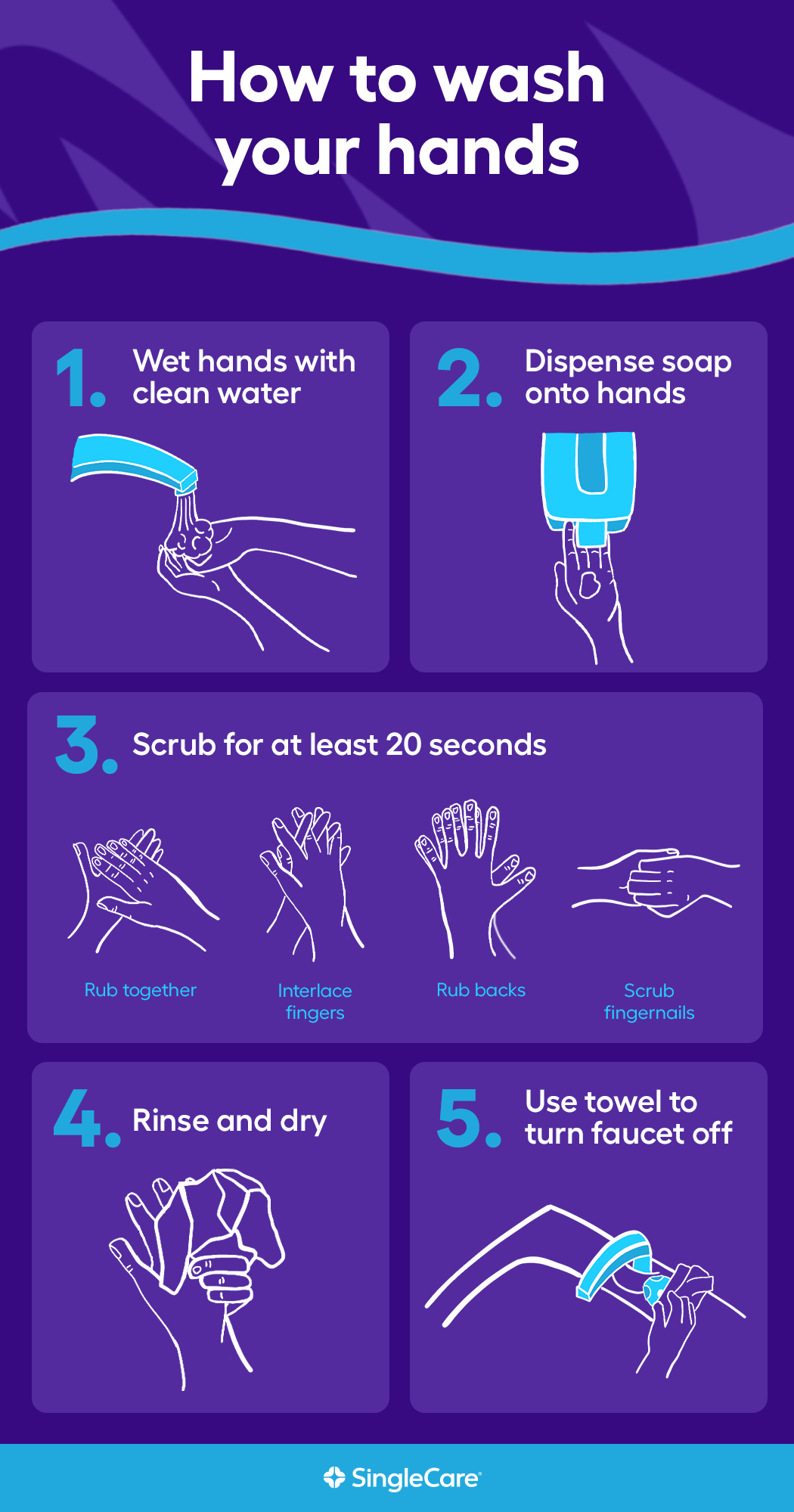 How to wash your hands

1. Wet hands with clean water

2. Dispense soap onto hands

3. Scrub for at least 20 seconds

Rub together

Interlace fingers

Rub backs

Scrub fingernails

4. Rinse and dry

5. Use towel to turn faucet off

SingleCare