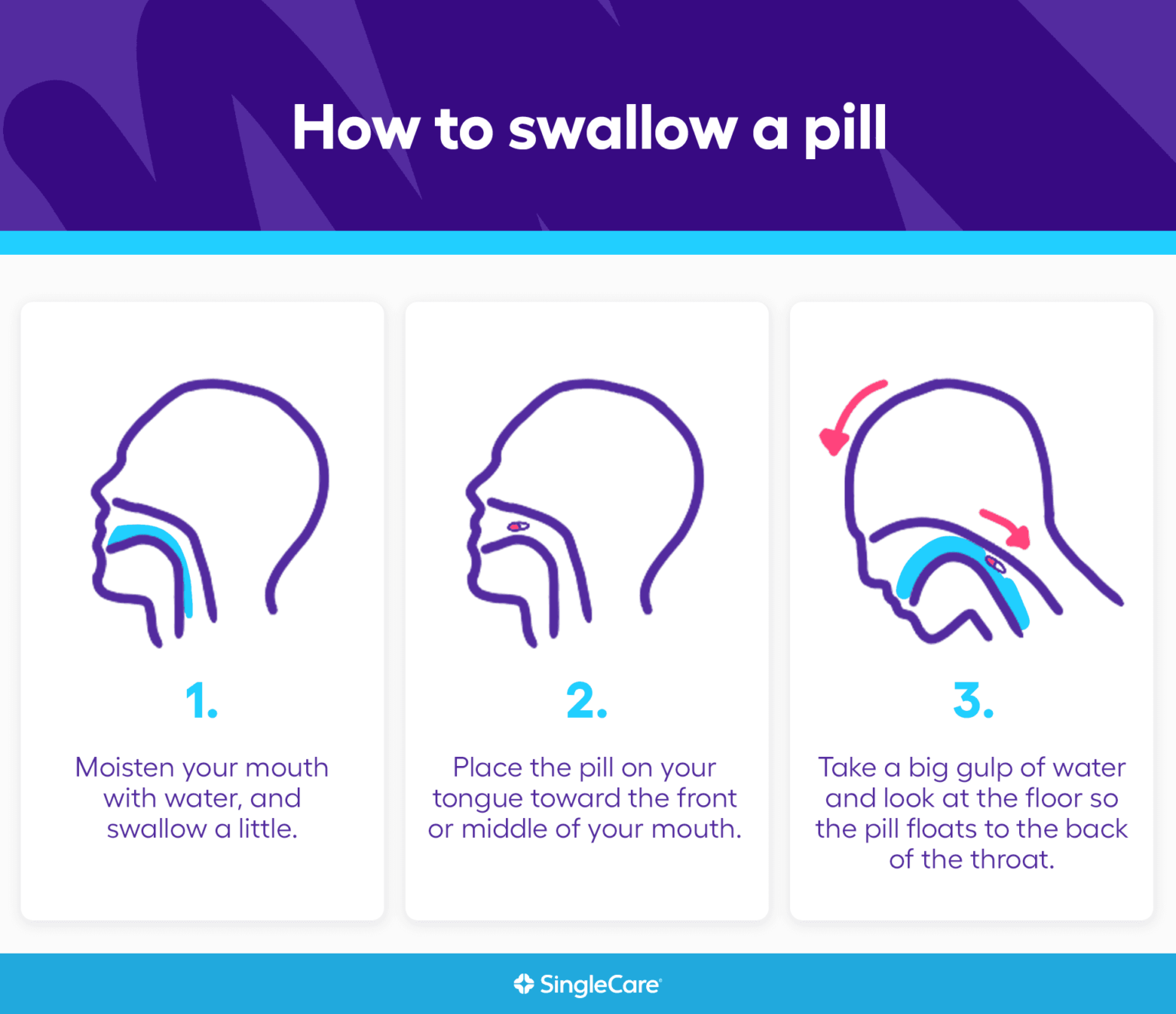 How to swallow a pill

1.

Moisten your mouth with water, and swallow a little.

2.

Place the pill on your tongue toward the front or middle of your mouth.

3.

Take a big gulp of water and look at the floor so the pill floats to the back of the throat.

SingleCare